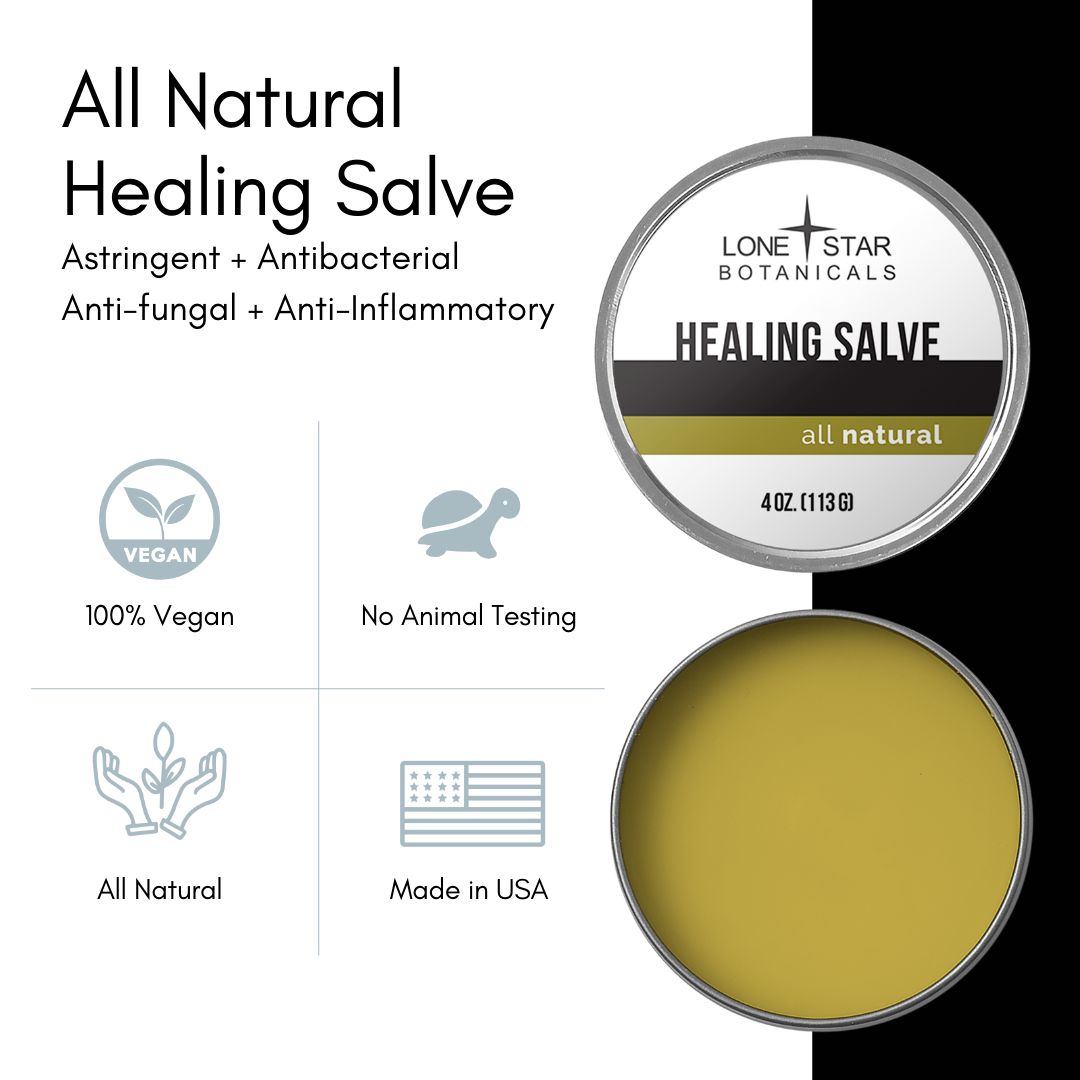 All Natural
Healing Salve
Astringent + Antibacterial
Anti-fungal + Anti-Inflammatory

VEGAN

100% Vegan

No Animal Testing

All Natural

Made in USA

LONE STAR
BOTANICALS
HEALING SALVE
all natural
4 OZ. (113 G)